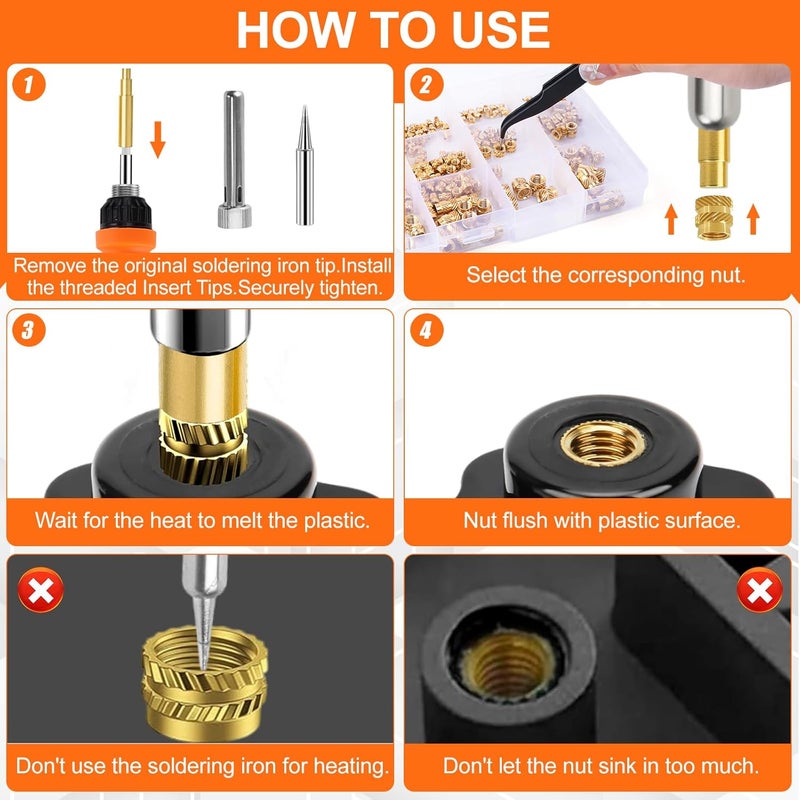 HOW TO USE

1

Remove the original soldering iron tip.Install the threaded Insert Tips.Securely tighten.

2

Select the corresponding nut.

3

Wait for the heat to melt the plastic.

4

Nut flush with plastic surface.

Don't use the soldering iron for heating.

Don't let the nut sink in too much.